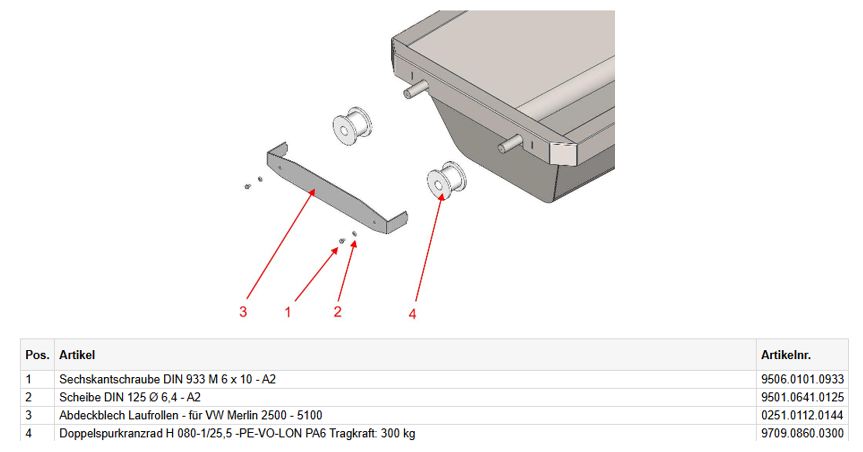 3
1
2
4

| Pos. | Artikel | Artikelnr. |
|---|---|---|
| 1 | Sechskantschraube DIN 933 M 6 x 10 - A2 | 9506.0101.0933 |
| 2 | Scheibe DIN 125 Ø 6,4 - A2 | 9501.0641.0125 |
| 3 | Abdeckblech Laufrollen - für VW Merlin 2500 - 5100 | 0251.0112.0144 |
| 4 | Doppelspurkranzrad H 080-1/25,5 -PE-VO-LON PA6 Tragkraft: 300 kg | 9709.0860.0300 |