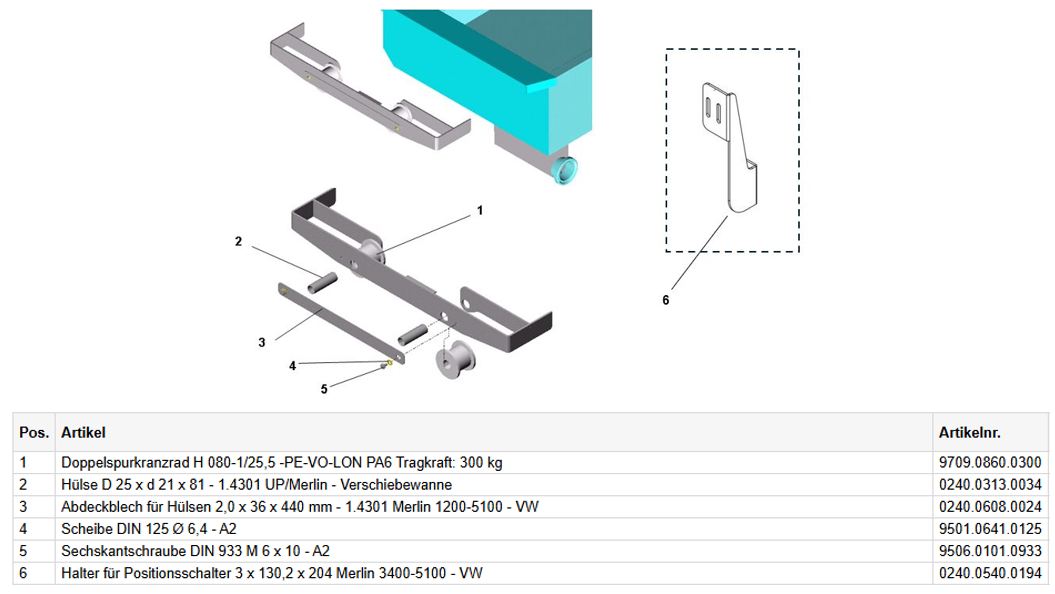 1

2

3

4

5

6

| Pos. | Artikel | Artikelnr. |
|---|---|---|
| 1 | Doppelspurkranzrad H 080-1/25,5 -PE-VO-LON PA6 Tragkraft: 300 kg | 9709.0860.0300 |
| 2 | Hülse D 25 x d 21 x 81 - 1.4301 UP/Merlin - Verschiebewanne | 0240.0313.0034 |
| 3 | Abdeckblech für Hülsen 2,0 x 36 x 440 mm - 1.4301 Merlin 1200-5100 - VW | 0240.0608.0024 |
| 4 | Scheibe DIN 125 Ø 6,4 - A2 | 9501.0641.0125 |
| 5 | Sechskantschraube DIN 933 M 6 x 10 - A2 | 9506.0101.0933 |
| 6 | Halter für Positionsschalter 3 x 130,2 x 204 Merlin 3400-5100 - VW | 0240.0540.0194 |