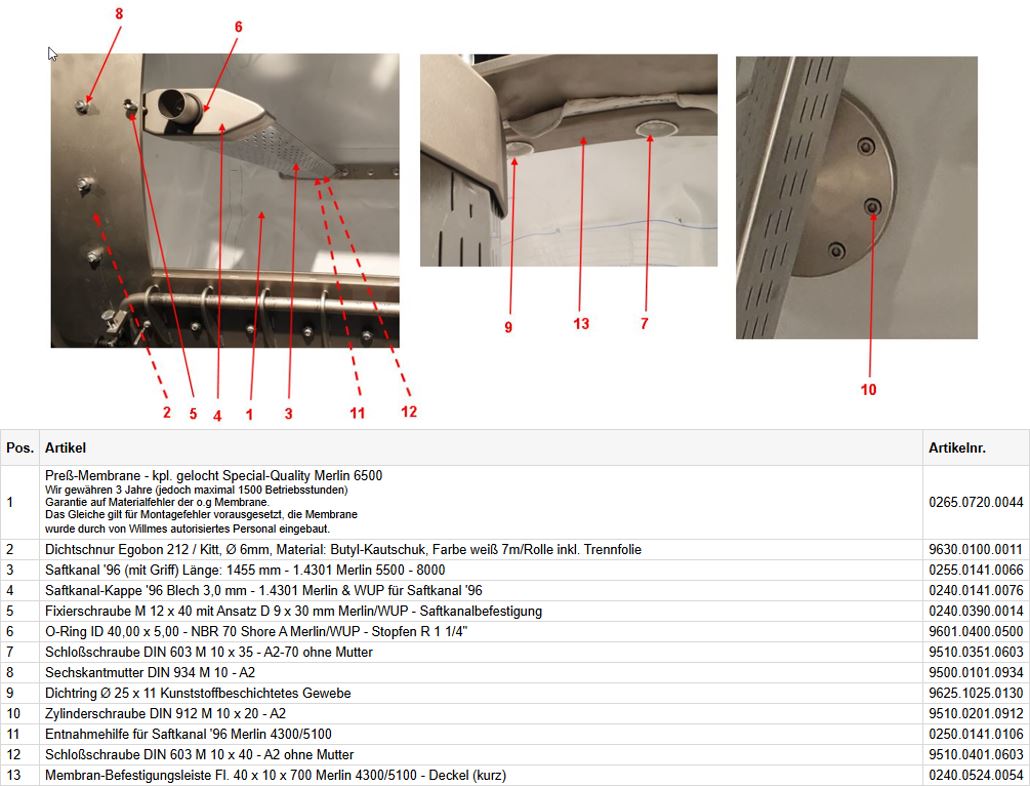 8
6
2 5 4 1 3 11 12
9 13 7
10

| Pos. | Artikel | Artikelnr. |
|---|---|---|
| 1 | Preß-Membrane - kpl. gelocht Special-Quality Merlin 6500 Wir gewähren 3 Jahre (jedoch maximal 1500 Betriebsstunden) Garantie auf Materialfehler der o.g Membrane. Das Gleiche gilt für Montagefehler vorausgesetzt, die Membrane wurde durch von Willmes autorisiertes Personal eingebaut. | 0265.0720.0044 |
| 2 | Dichtschnur Egobon 212 / Kitt, Ø 6mm, Material: Butyl-Kautschuk, Farbe weiß 7m/Rolle inkl. Trennfolie | 9630.0100.0011 |
| 3 | Saftkanal '96 (mit Griff) Länge: 1455 mm - 1.4301 Merlin 5500 - 8000 | 0255.0141.0066 |
| 4 | Saftkanal-Kappe '96 Blech 3,0 mm - 1.4301 Merlin & WUP für Saftkanal '96 | 0240.0141.0076 |
| 5 | Fixierschraube M 12 x 40 mit Ansatz D 9 x 30 mm Merlin/WUP - Saftkanalbefestigung | 0240.0390.0014 |
| 6 | O-Ring ID 40,00 x 5,00 - NBR 70 Shore A Merlin/WUP - Stopfen R 1 1/4" | 9601.0400.0500 |
| 7 | Schloßschraube DIN 603 M 10 x 35 - A2-70 ohne Mutter | 9510.0351.0603 |
| 8 | Sechskantmutter DIN 934 M 10 - A2 | 9500.0101.0934 |
| 9 | Dichtring Ø 25 x 11 Kunststoffbeschichtetes Gewebe | 9625.1025.0130 |
| 10 | Zylinderschraube DIN 912 M 10 x 20 - A2 | 9510.0201.0912 |
| 11 | Entnahmehilfe für Saftkanal '96 Merlin 4300/5100 | 0250.0141.0106 |
| 12 | Schloßschraube DIN 603 M 10 x 40 - A2 ohne Mutter | 9510.0401.0603 |
| 13 | Membran-Befestigungsleiste Fl. 40 x 10 x 700 Merlin 4300/5100 - Deckel (kurz) | 0240.0524.0054 |