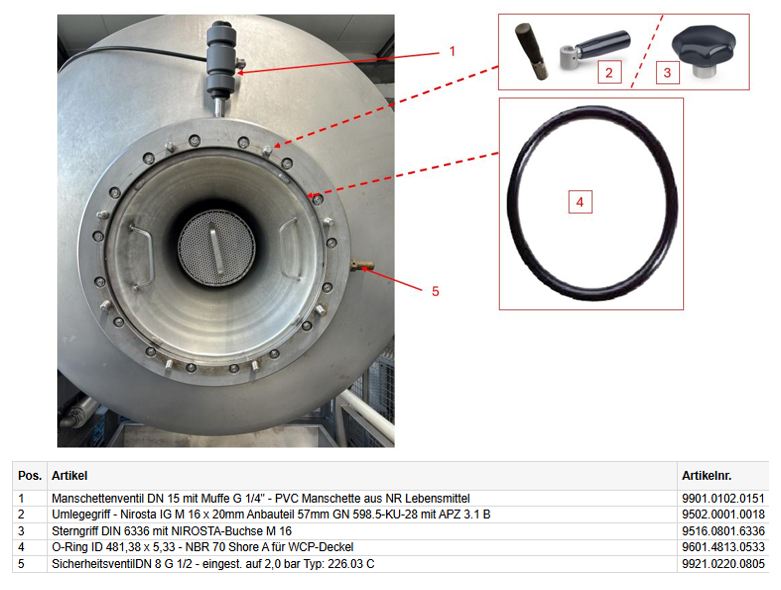 1

2

3

4

5

| Pos. | Artikel | Artikelnr. |
|---|---|---|
| 1 | Manschettenventil DN 15 mit Muffe G 1/4" - PVC Manschette aus NR Lebensmittel | 9901.0102.0151 |
| 2 | Umlegegriff - Nirosta IG M 16 x 20mm Anbauteil 57mm GN 598.5-KU-28 mit APZ 3.1 B | 9502.0001.0018 |
| 3 | Sterngriff DIN 6336 mit NIROSTA-Buchse M 16 | 9516.0801.6336 |
| 4 | O-Ring ID 481,38 x 5,33 - NBR 70 Shore A für WCP-Deckel | 9601.4813.0533 |
| 5 | SicherheitsventilDN 8 G 1/2 - eingest. auf 2,0 bar Typ: 226.03 C | 9921.0220.0805 |