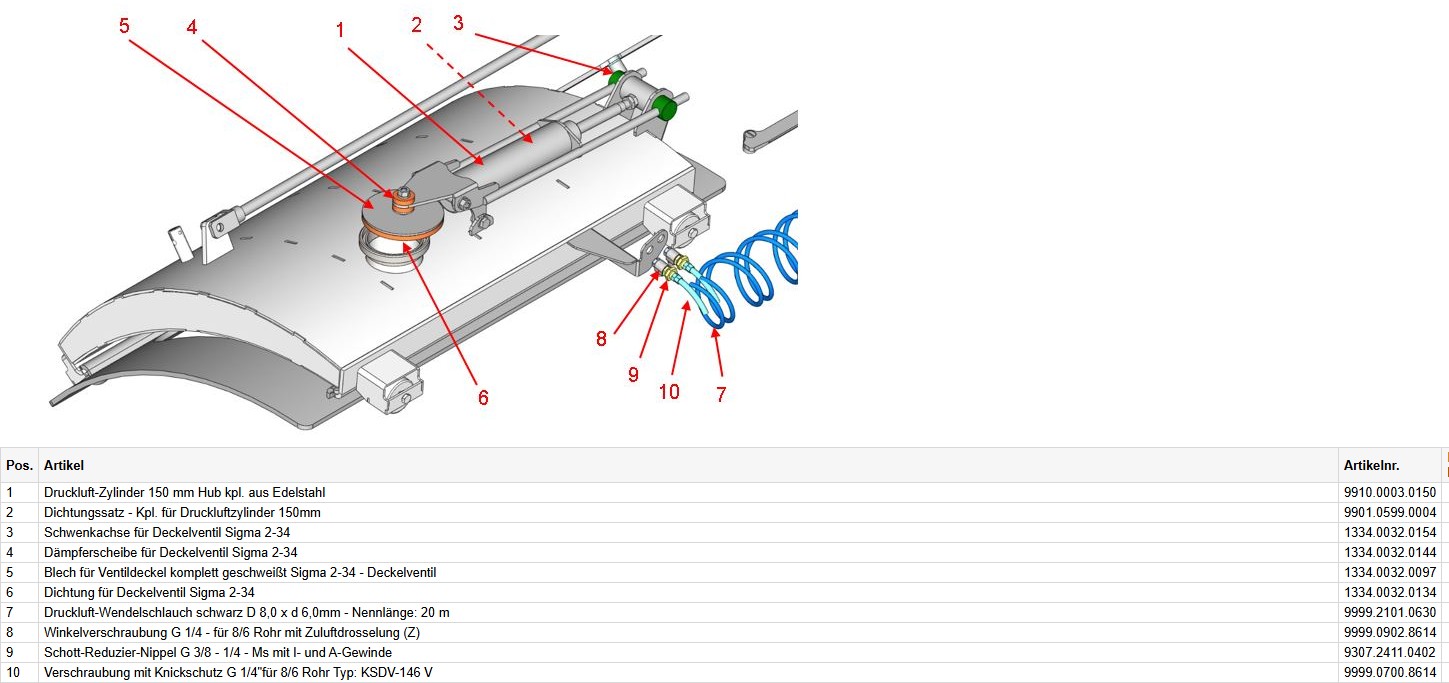 5 4 1 2 3

8
9
10
7
6

| Pos. | Artikel | Artikelnr. |
|---|---|---|
| 1 | Druckluft-Zylinder 150 mm Hub kpl. aus Edelstahl | 9910.0003.0150 |
| 2 | Dichtungssatz - Kpl. für Druckluftzylinder 150mm | 9901.0599.0004 |
| 3 | Schwenkachse für Deckelventil Sigma 2-34 | 1334.0032.0154 |
| 4 | Dämpferscheibe für Deckelventil Sigma 2-34 | 1334.0032.0144 |
| 5 | Blech für Ventildeckel komplett geschweißt Sigma 2-34 - Deckelventil | 1334.0032.0097 |
| 6 | Dichtung für Deckelventil Sigma 2-34 | 1334.0032.0134 |
| 7 | Druckluft-Wendelschlauch schwarz D 8,0 x d 6,0mm - Nennlänge: 20 m | 9999.2101.0630 |
| 8 | Winkelverschraubung G 1/4 - für 8/6 Rohr mit Zuluftdrosselung (Z) | 9999.0902.8614 |
| 9 | Schott-Reduzier-Nippel G 3/8 - 1/4 - Ms mit I- und A-Gewinde | 9307.2411.0402 |
| 10 | Verschraubung mit Knickschutz G 1/4"für 8/6 Rohr Typ: KSDV-146 V | 9999.0700.8614 |