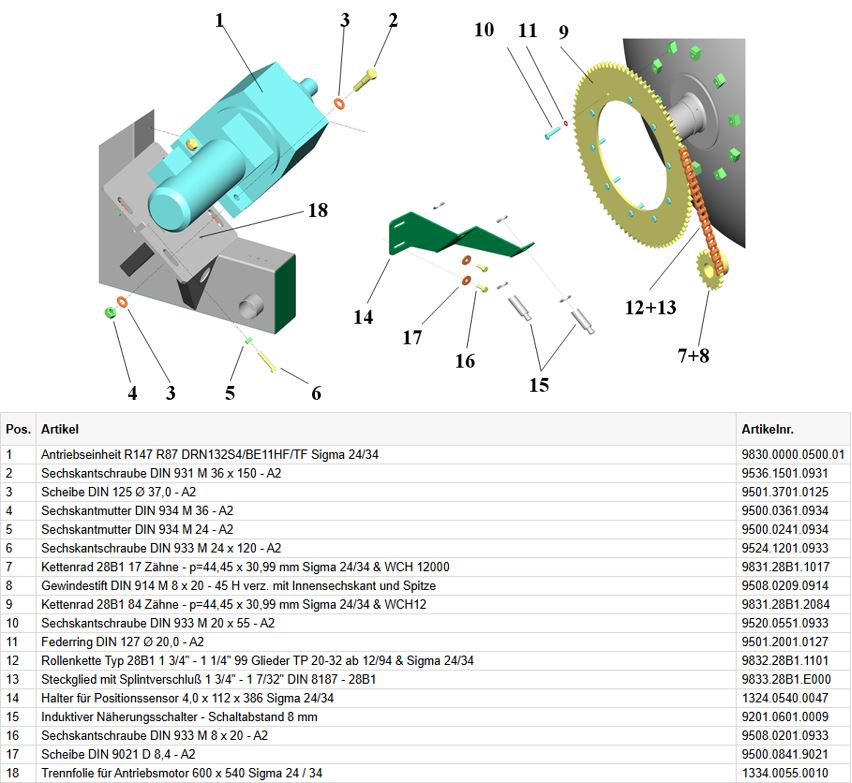 1 3 2 10 11 9

18

14 17 16 15 12+13 7+8

4 3 5 6

| Pos. | Artikel | Artikelnr. |
|---|---|---|
| 1 | Antriebseinheit R147 R87 DRN132S4/BE11HF/TF Sigma 24/34 | 9830.0000.0500.01 |
| 2 | Sechskantschraube DIN 931 M 36 x 150 - A2 | 9536.1501.0931 |
| 3 | Scheibe DIN 125 Ø 37,0 - A2 | 9501.3701.0125 |
| 4 | Sechskantmutter DIN 934 M 36 - A2 | 9500.0361.0934 |
| 5 | Sechskantmutter DIN 934 M 24 - A2 | 9500.0241.0934 |
| 6 | Sechskantschraube DIN 933 M 24 x 120 - A2 | 9524.1201.0933 |
| 7 | Kettenrad 28B1 17 Zähne - p=44,45 x 30,99 mm Sigma 24/34 & WCH 12000 | 9831.28B1.1017 |
| 8 | Gewindestift DIN 914 M 8 x 20 - 45 H verz. mit Innensechskant und Spitze | 9508.0209.0914 |
| 9 | Kettenrad 28B1 84 Zähne - p=44,45 x 30,99 mm Sigma 24/34 & WCH12 | 9831.28B1.2084 |
| 10 | Sechskantschraube DIN 933 M 20 x 55 - A2 | 9520.0551.0933 |
| 11 | Federring DIN 127 Ø 20,0 - A2 | 9501.2001.0127 |
| 12 | Rollenkette Typ 28B1 1 3/4" - 1 1/4" 99 Glieder TP 20-32 ab 12/94 & Sigma 24/34 | 9832.28B1.1101 |
| 13 | Steckglied mit Splintverschluß 1 3/4" - 1 7/32" DIN 8187 - 28B1 | 9833.28B1.E000 |
| 14 | Halter für Positionssensor 4,0 x 112 x 386 Sigma 24/34 | 1324.0540.0047 |
| 15 | Induktiver Näherungsschalter - Schaltabstand 8 mm | 9201.0601.0009 |
| 16 | Sechskantschraube DIN 933 M 8 x 20 - A2 | 9508.0201.0933 |
| 17 | Scheibe DIN 9021 D 8,4 - A2 | 9500.0841.9021 |
| 18 | Trennfolie für Antriebsmotor 600 x 540 Sigma 24 / 34 | 1334.0055.0010 |