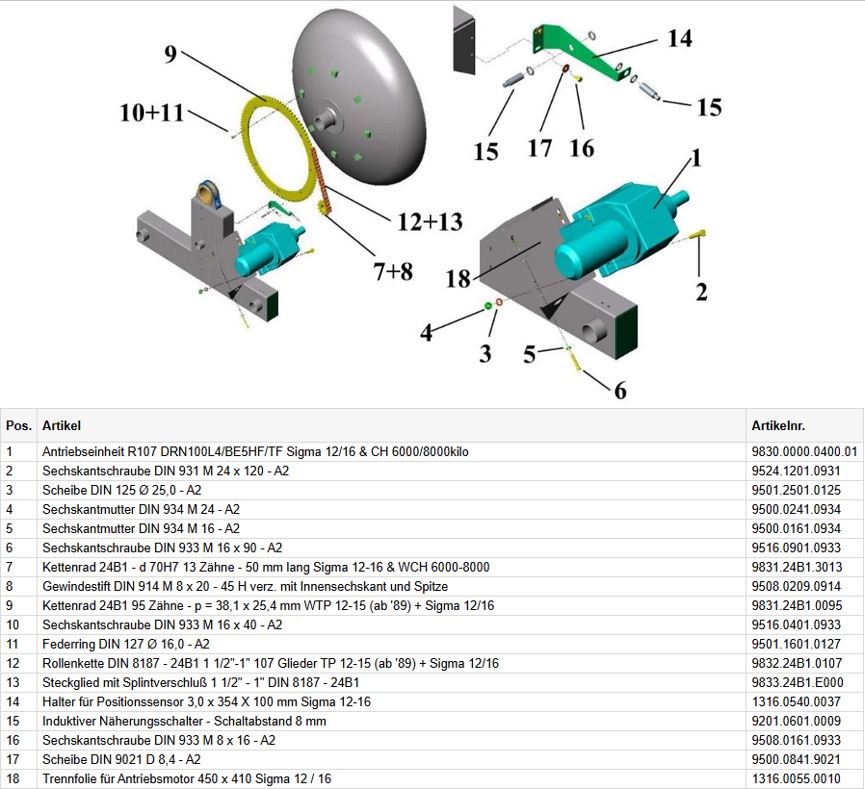 9
10+11
14
15
15
17
16
1
12+13
7+8
18
2
4
3
5
6

| Pos. | Artikel | Artikelnr. |
|---|---|---|
| 1 | Antriebseinheit R107 DRN100L4/BE5HF/TF Sigma 12/16 & CH 6000/8000kilo | 9830.0000.0400.01 |
| 2 | Sechskantschraube DIN 931 M 24 x 120 - A2 | 9524.1201.0931 |
| 3 | Scheibe DIN 125 Ø 25,0 - A2 | 9501.2501.0125 |
| 4 | Sechskantmutter DIN 934 M 24 - A2 | 9500.0241.0934 |
| 5 | Sechskantmutter DIN 934 M 16 - A2 | 9500.0161.0934 |
| 6 | Sechskantschraube DIN 933 M 16 x 90 - A2 | 9516.0901.0933 |
| 7 | Kettenrad 24B1 - d 70H7 13 Zähne - 50 mm lang Sigma 12-16 & WCH 6000-8000 | 9831.24B1.3013 |
| 8 | Gewindestift DIN 914 M 8 x 20 - 45 H verz. mit Innensechskant und Spitze | 9508.0209.0914 |
| 9 | Kettenrad 24B1 95 Zähne - p = 38,1 x 25,4 mm WTP 12-15 (ab '89) + Sigma 12/16 | 9831.24B1.0095 |
| 10 | Sechskantschraube DIN 933 M 16 x 40 - A2 | 9516.0401.0933 |
| 11 | Federring DIN 127 Ø 16,0 - A2 | 9501.1601.0127 |
| 12 | Rollenkette DIN 8187 - 24B1 1 1/2"-1" 107 Glieder TP 12-15 (ab '89) + Sigma 12/16 | 9832.24B1.0107 |
| 13 | Steckglied mit Splintverschluß 1 1/2" - 1" DIN 8187 - 24B1 | 9833.24B1.E000 |
| 14 | Halter für Positionssensor 3,0 x 354 X 100 mm Sigma 12-16 | 1316.0540.0037 |
| 15 | Induktiver Näherungsschalter - Schaltabstand 8 mm | 9201.0601.0009 |
| 16 | Sechskantschraube DIN 933 M 8 x 16 - A2 | 9508.0161.0933 |
| 17 | Scheibe DIN 9021 D 8,4 - A2 | 9500.0841.9021 |
| 18 | Trennfolie für Antriebsmotor 450 x 410 Sigma 12 / 16 | 1316.0055.0010 |