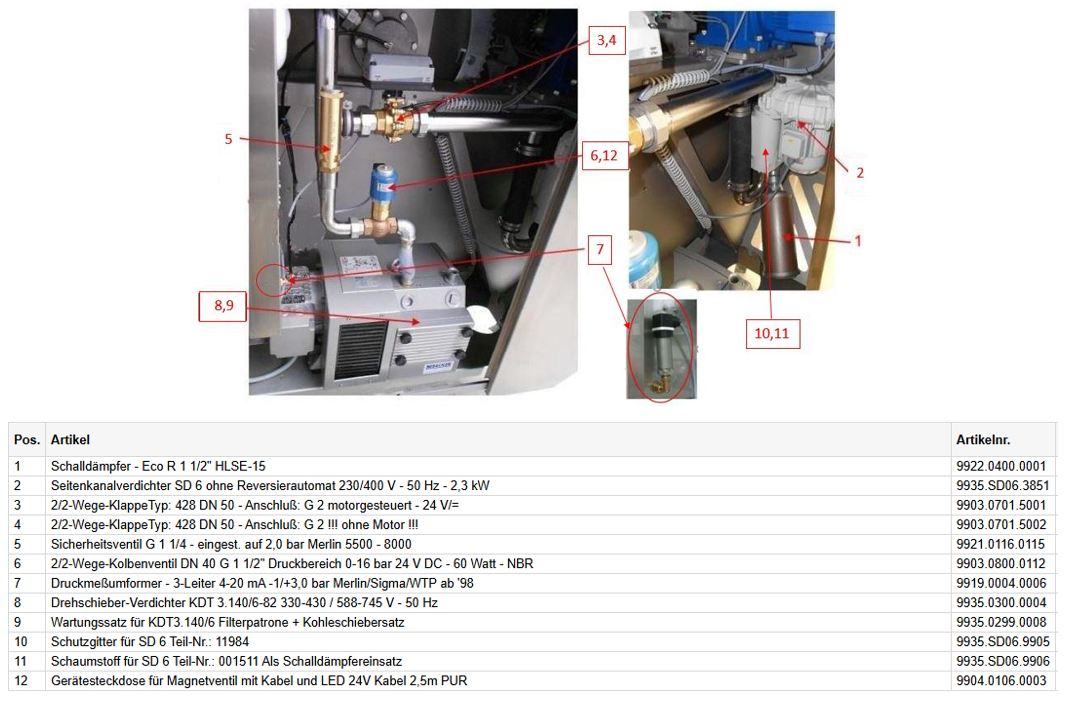 3,4

5

6,12

7

8,9

2

1

10,11

| Pos. | Artikel | Artikelnr. |
|---|---|---|
| 1 | Schalldämpfer - Eco R 1 1/2" HLSE-15 | 9922.0400.0001 |
| 2 | Seitenkanalverdichter SD 6 ohne Reversierautomat 230/400 V - 50 Hz - 2,3 kW | 9935.SD06.3851 |
| 3 | 2/2-Wege-KlappeTyp: 428 DN 50 - Anschluß: G 2 motorgesteuert - 24 V/= | 9903.0701.5001 |
| 4 | 2/2-Wege-KlappeTyp: 428 DN 50 - Anschluß: G 2 !!! ohne Motor !!! | 9903.0701.5002 |
| 5 | Sicherheitsventil G 1 1/4 - eingest. auf 2,0 bar Merlin 5500 - 8000 | 9921.0116.0115 |
| 6 | 2/2-Wege-Kolbenventil DN 40 G 1 1/2" Druckbereich 0-16 bar 24 V DC - 60 Watt - NBR | 9903.0800.0112 |
| 7 | Druckmeßumformer - 3-Leiter 4-20 mA -1/+3,0 bar Merlin/Sigma/WTP ab '98 | 9919.0004.0006 |
| 8 | Drehschieber-Verdichter KDT 3.140/6-82 330-430 / 588-745 V - 50 Hz | 9935.0300.0004 |
| 9 | Wartungssatz für KDT3.140/6 Filterpatrone + Kohleschiebersatz | 9935.0299.0008 |
| 10 | Schutzgitter für SD 6 Teil-Nr.: 11984 | 9935.SD06.9905 |
| 11 | Schaumstoff für SD 6 Teil-Nr.: 001511 Als Schalldämpfereinsatz | 9935.SD06.9906 |
| 12 | Gerätesteckdose für Magnetventil mit Kabel und LED 24V Kabel 2,5m PUR | 9904.0106.0003 |